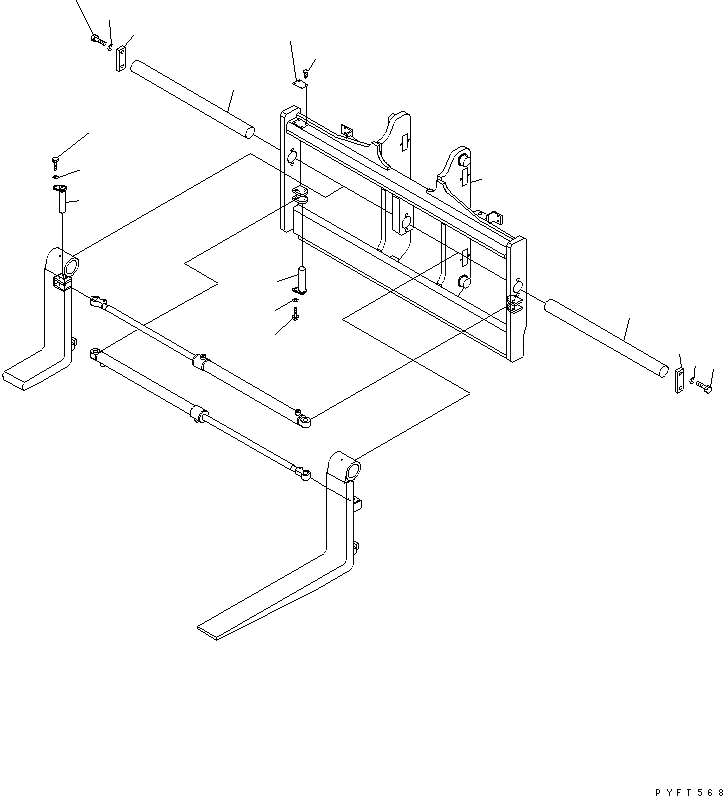 PYFT568