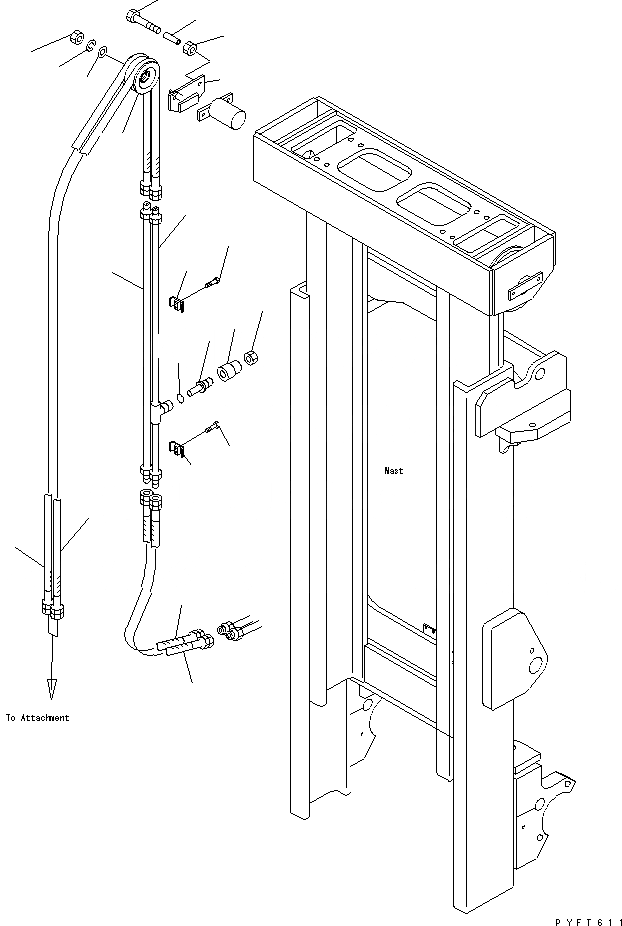 Mast

To Attachment

PYFT611