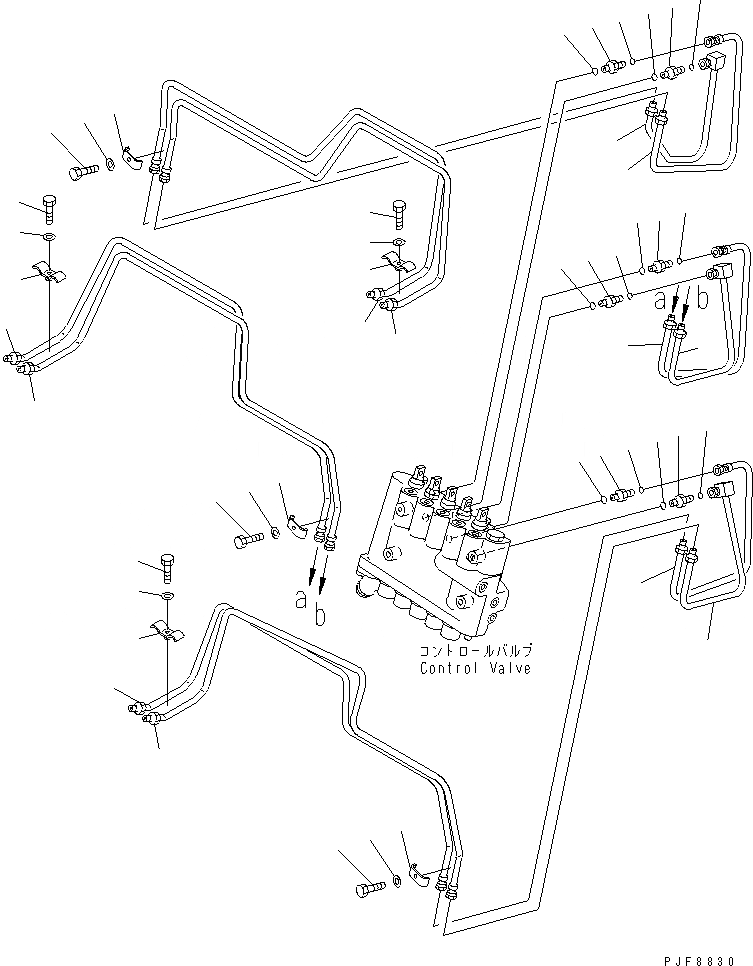 a
b

a
b

コントロールバルブ
Control Valve

PJF8830