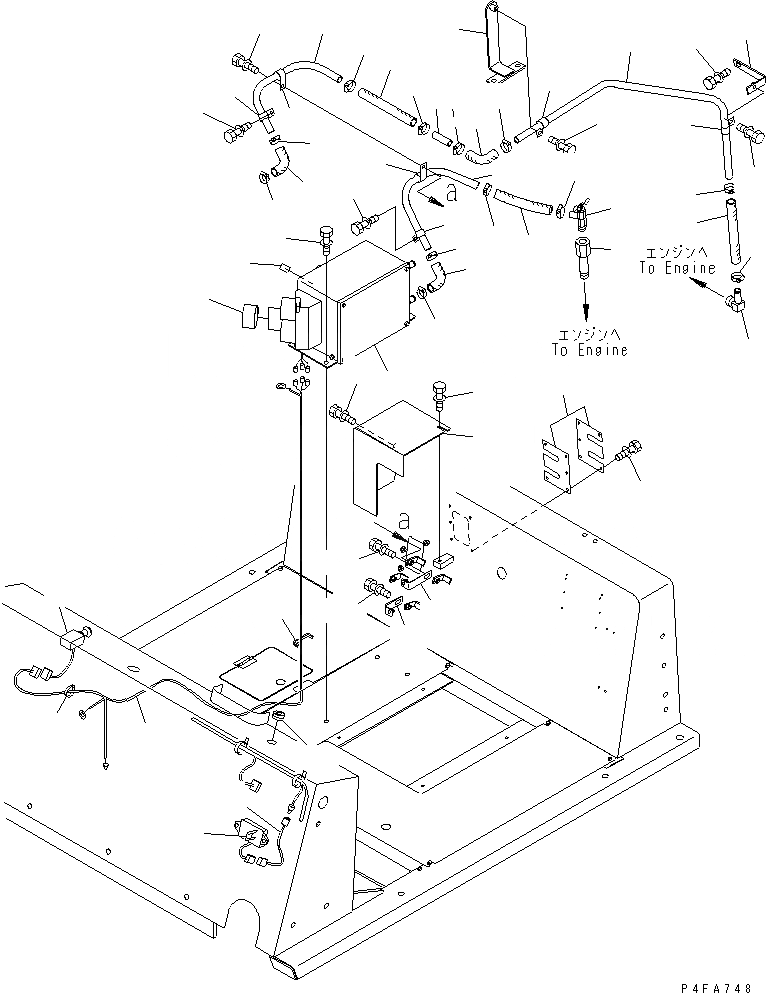 a

エンジンへ
To Engine

エンジンへ
To Engine

a

P4FA748