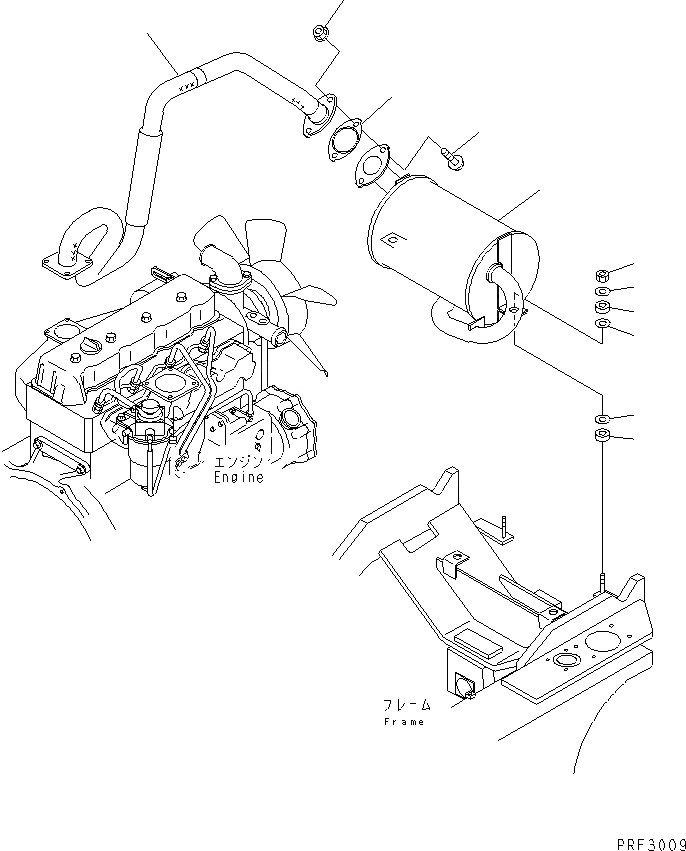 エンジン
Engine

フレーム
Frame

PRF3009