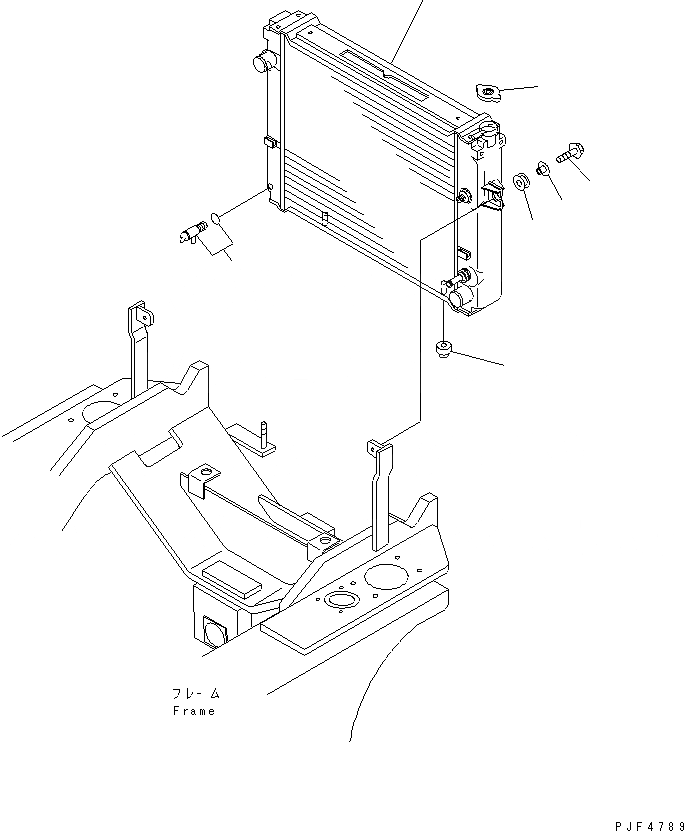 フレーム
Frame

PJF4789