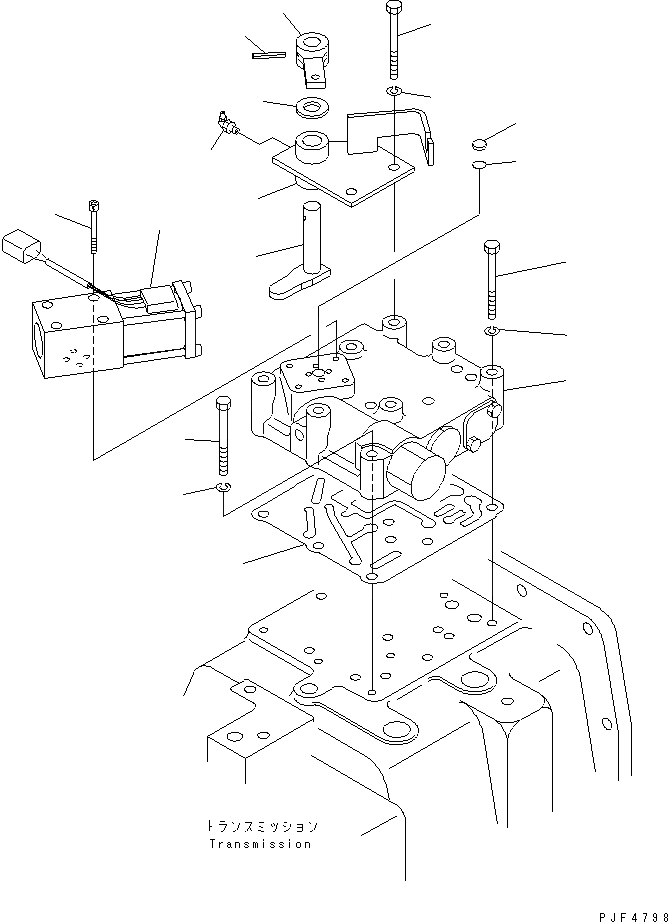 トランスミッション
Transmission

PJF4798