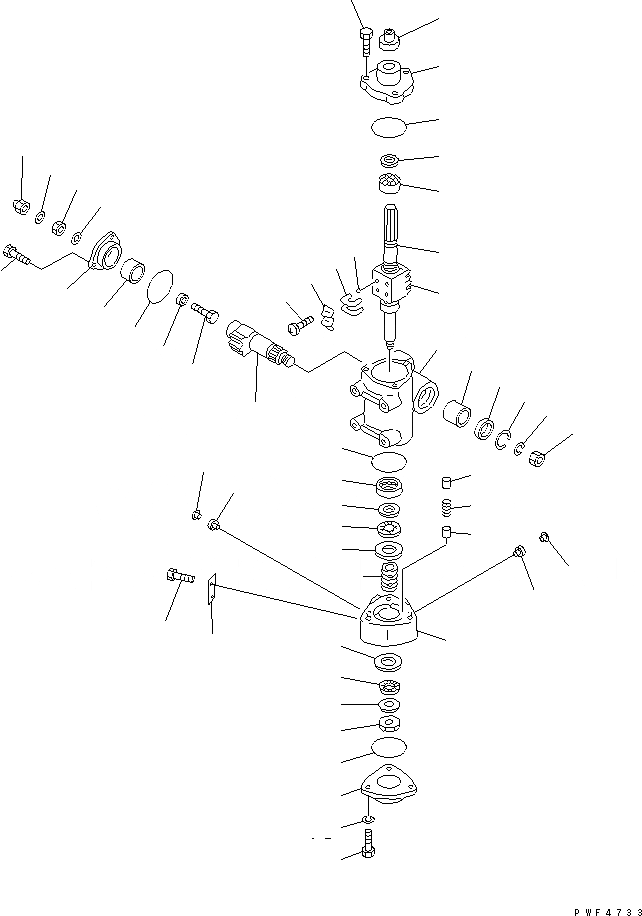 PWF4733