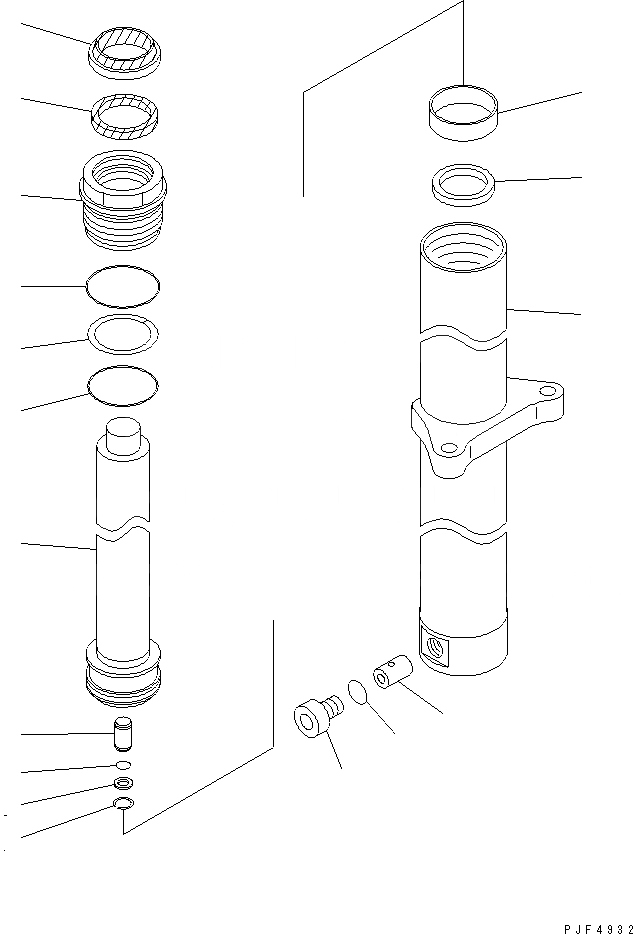 PJF4932