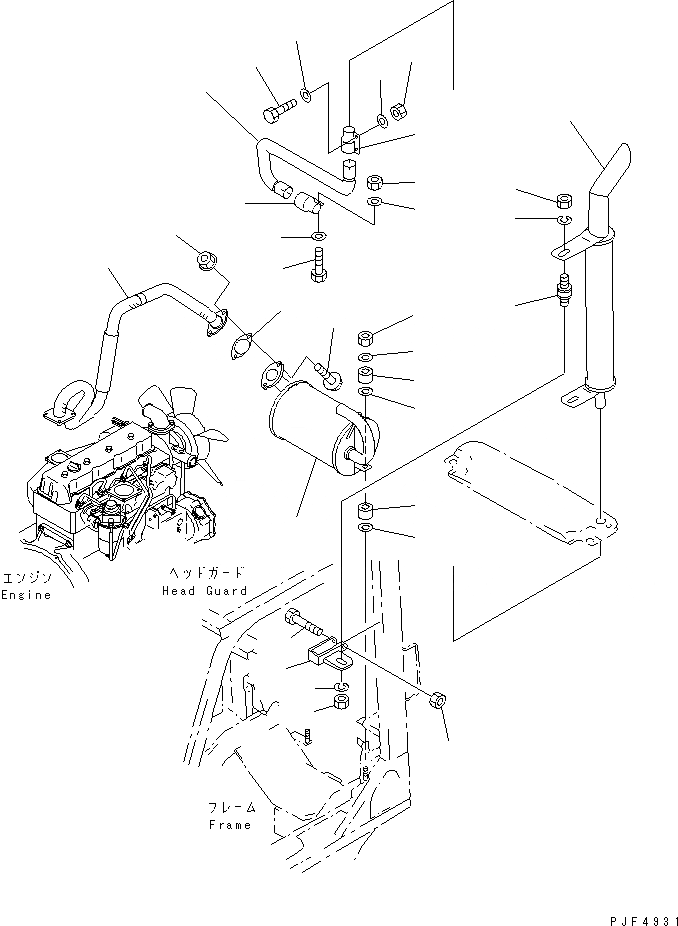 エンジン
Engine

ヘッドガード
Head Guard

フレーム
Frame

PJF4931