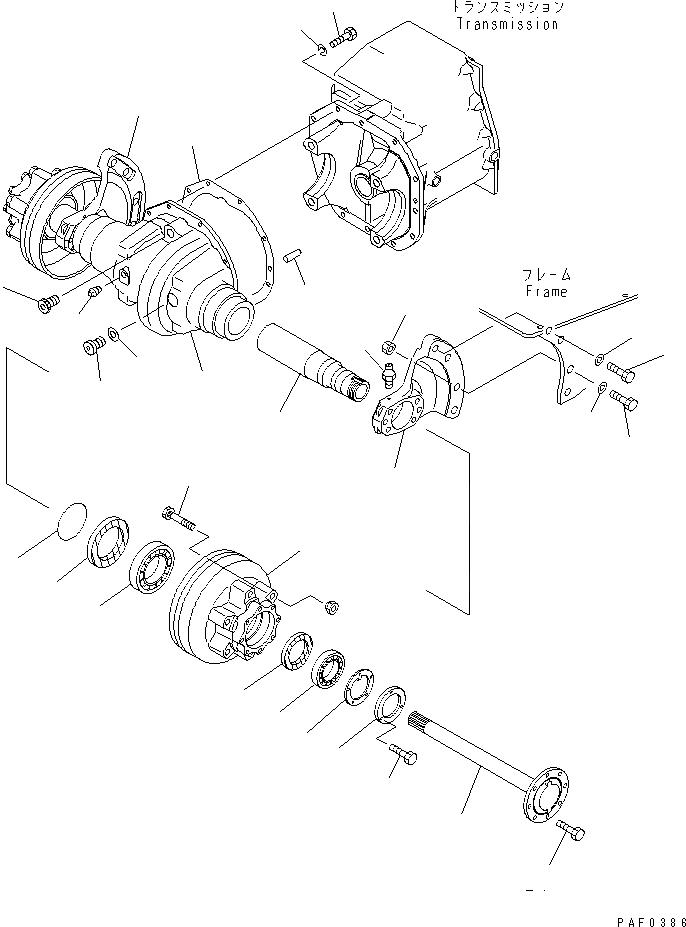 トランスミッション
Transmission

フレーム
Frame

PAF0386