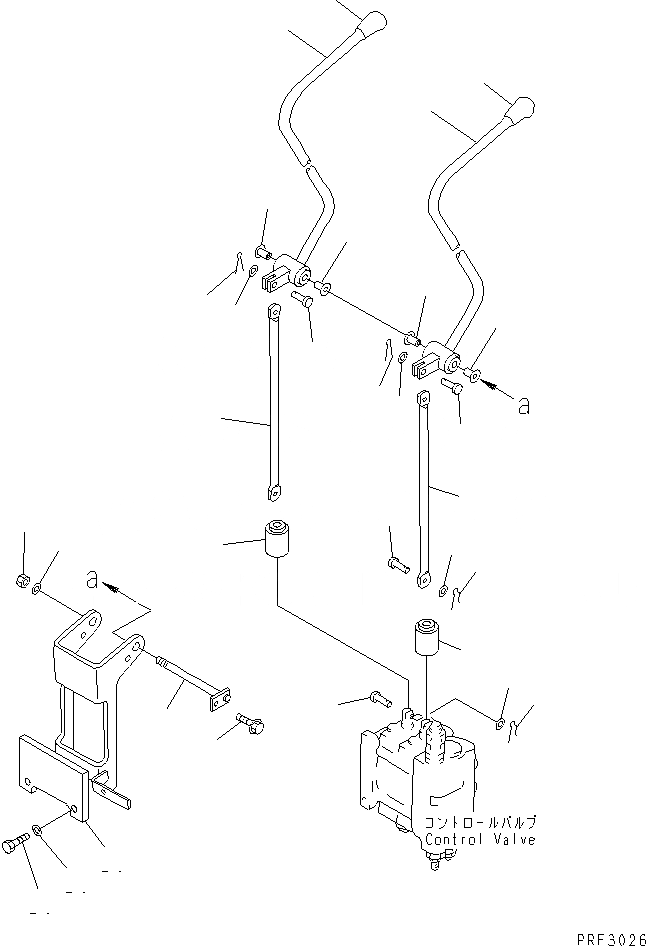 a

a

コントロールバルブ
Control Valve

PRF3026