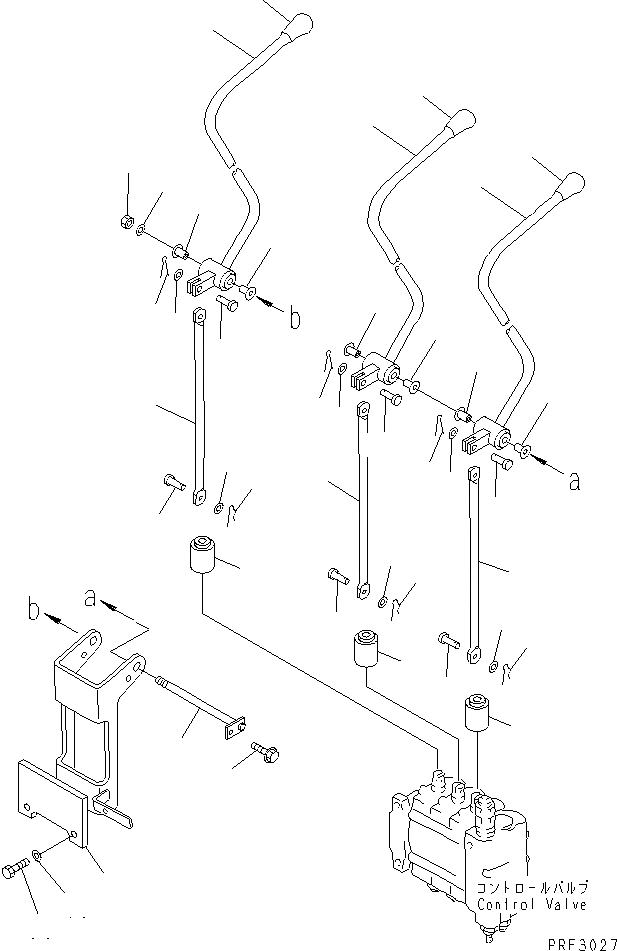 b
a
b
a
コントロールバルブ
Control Valve
PRF3027