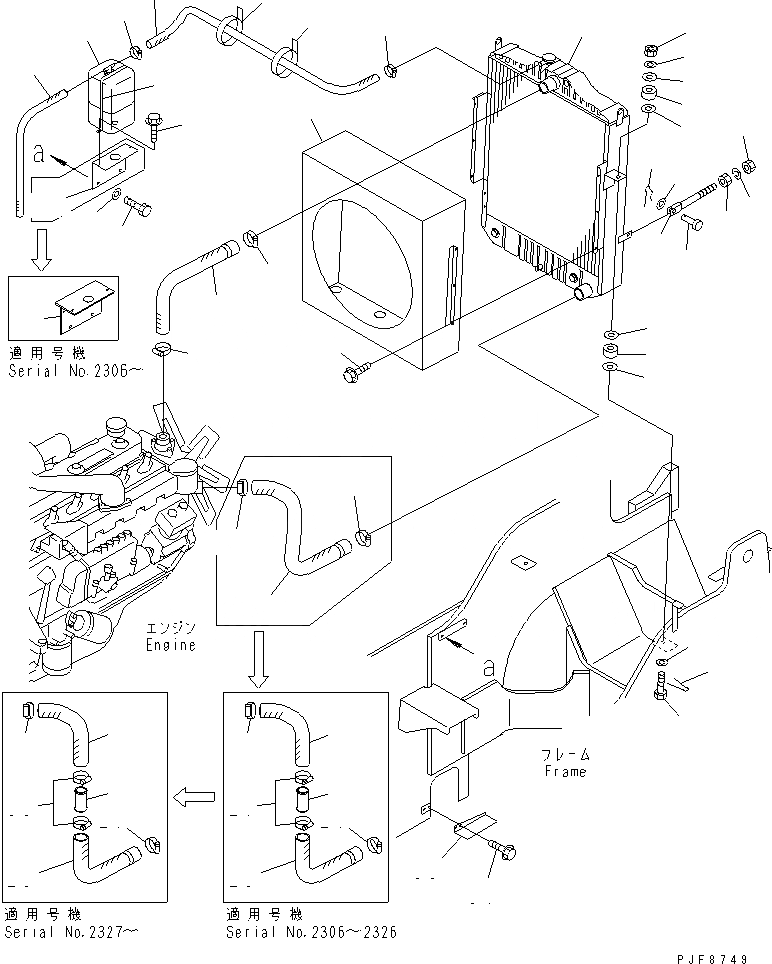 a

適用号機
Serial No.2306～

エンジン
Engine

a

フレーム
Frame

適用号機
Serial No.2327～

適用号機
Serial No.2306～2326

PJF8749