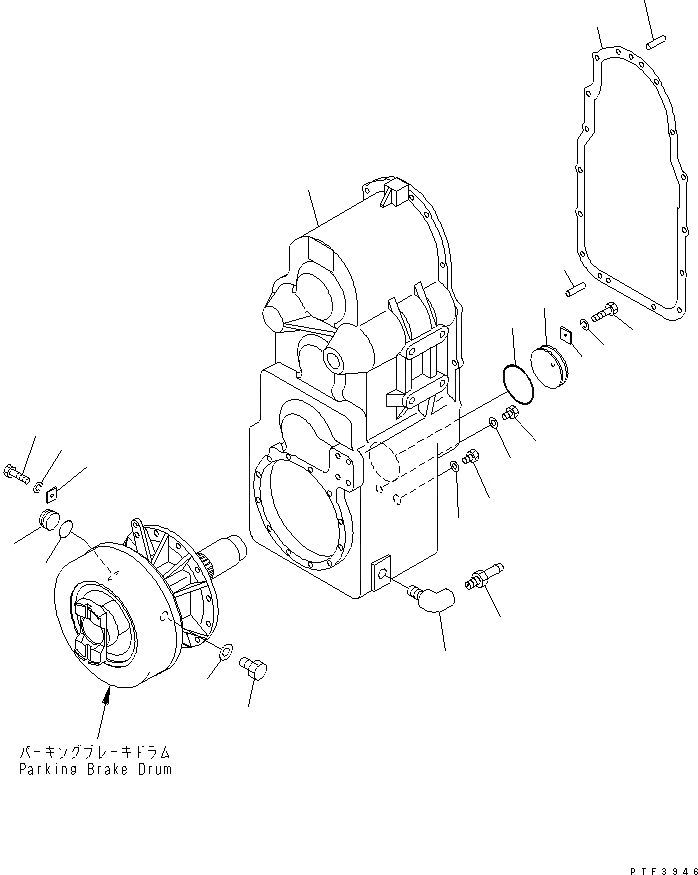 パーキングブレーキドラム
Parking Brake Drum

PTF3946