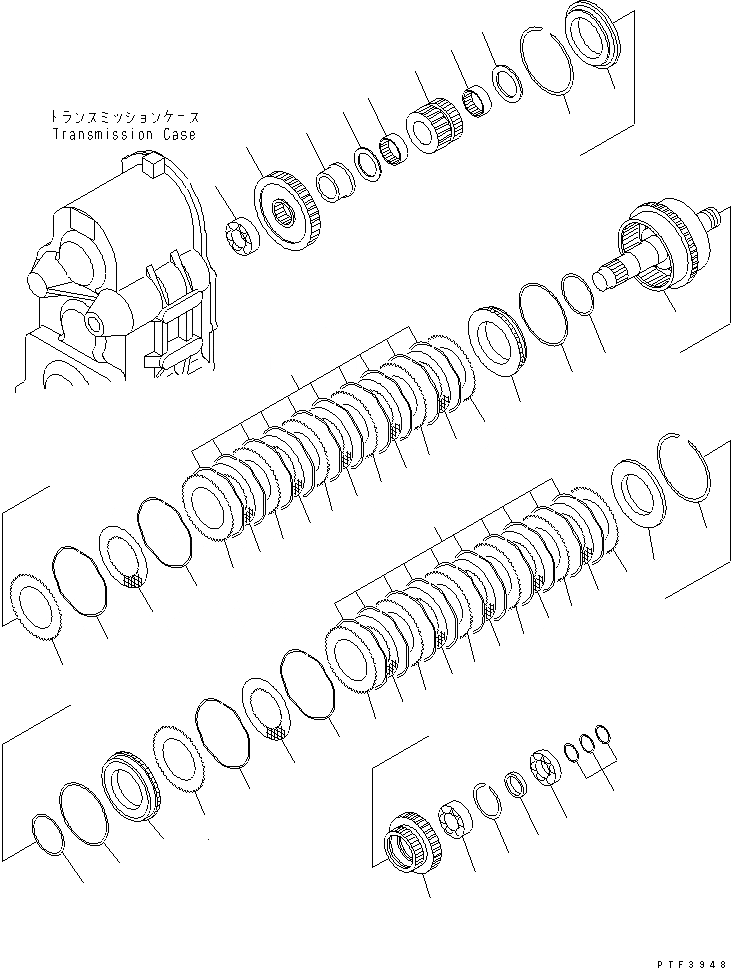 トランスミッションケース
Transmission Case

PTF3948