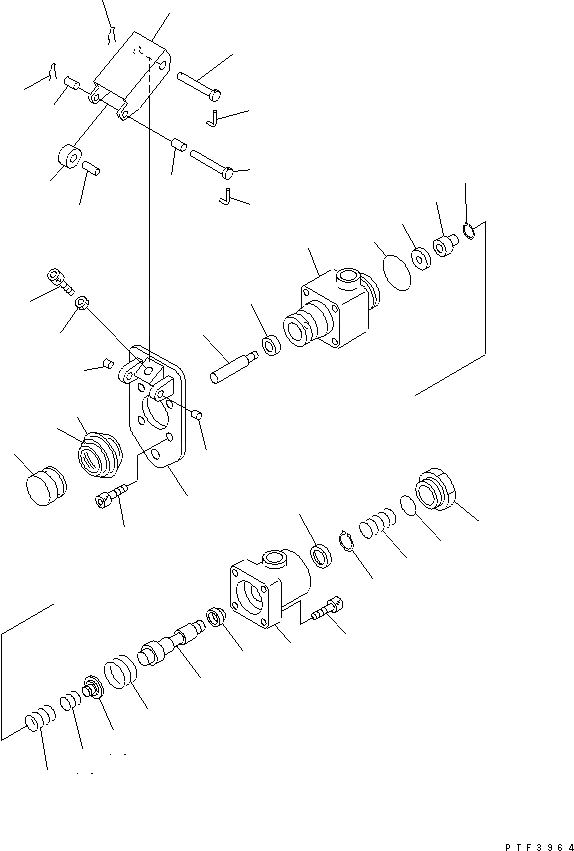 PTF3964