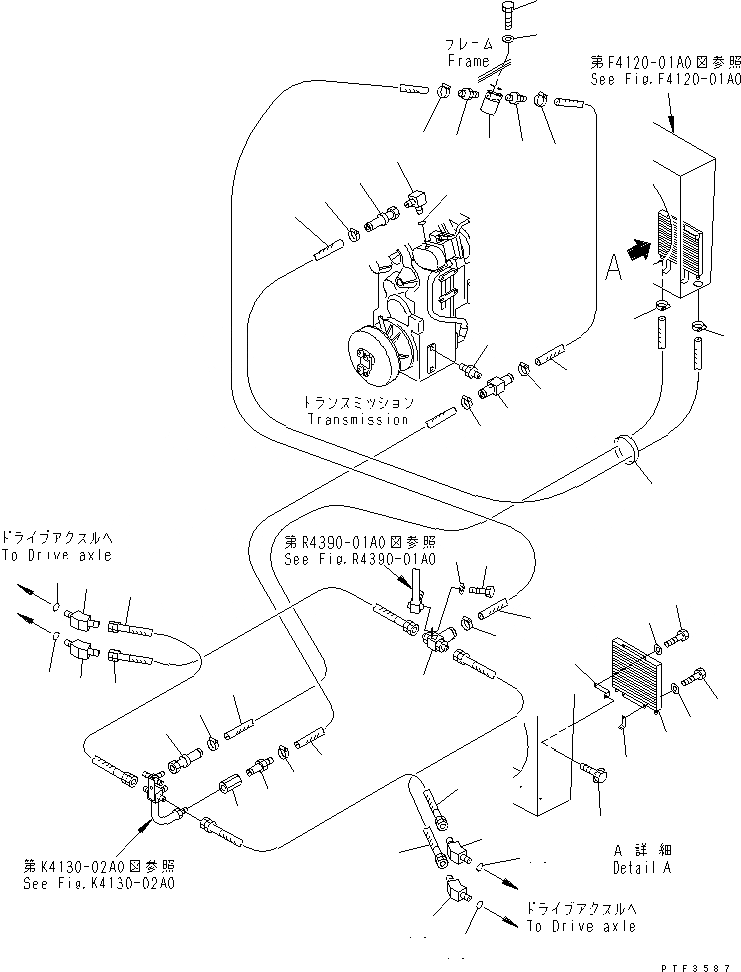 フレーム
Frame

第F4120-01A0図参照
See Fig.F4120-01A0

A

トランスミッション
Transmission

ドライブアクスルへ
To Drive axle

第R4390-01A0図参照
See Fig.R4390-01A0

第K4130-02A0図参照
See Fig.K4130-02A0

A 詳細
Detail A

ドライブアクスルへ
To Drive axle

PTF3587