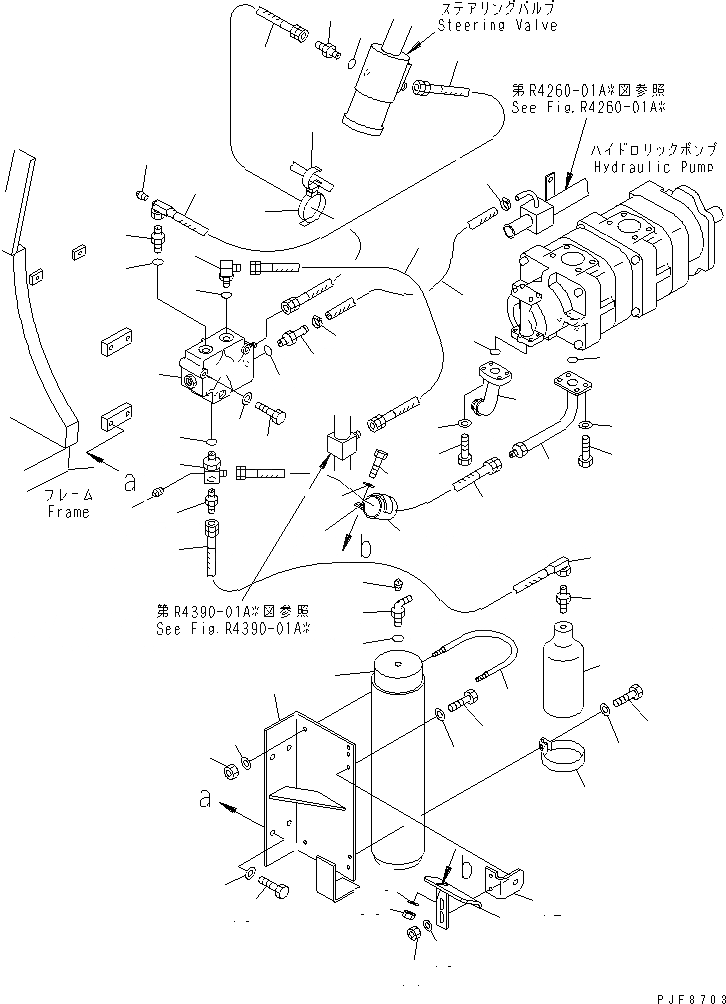 ステアリングバルブ
Steering Valve

第R4260-01A※図参照
See Fig.R4260-01A※

ハイドロリックポンプ
Hydraulic Pump

a

フレーム
Frame

b

第R4390-01A※図参照
See Fig.R4390-01A※

a

b

PJF8703