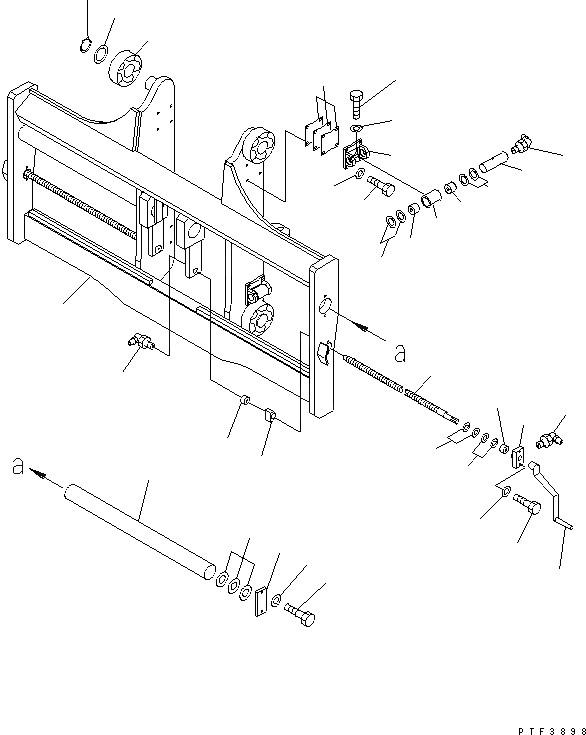 a

a

PTF3898