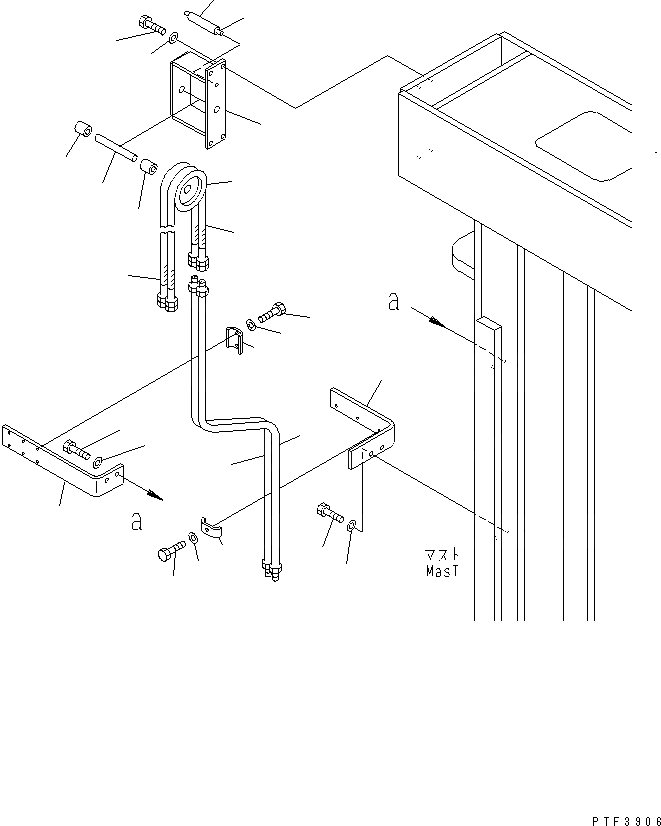 a
a
マスト
MasT
PTF3906