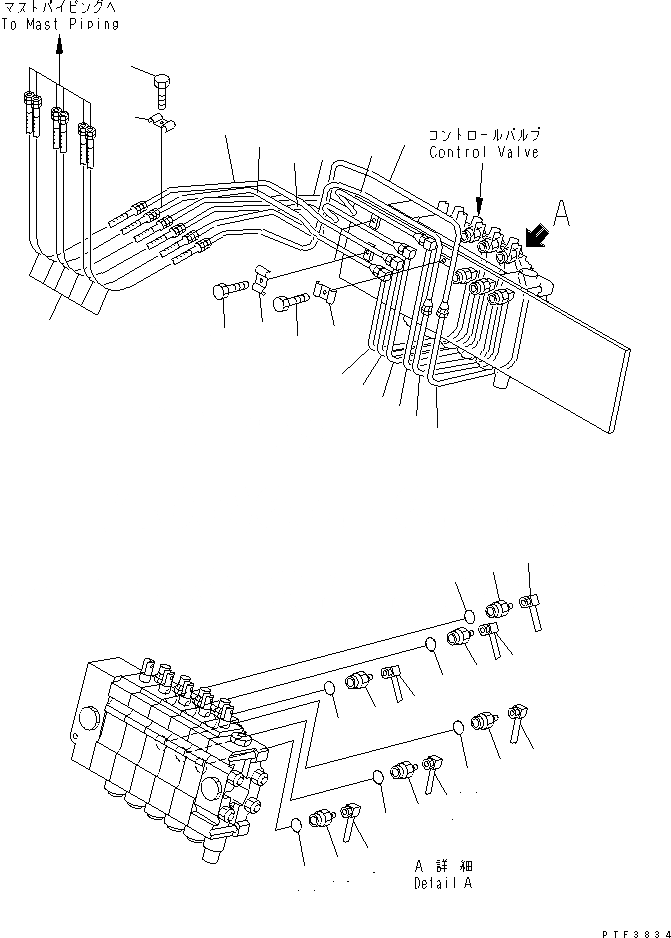 マストパイピングへ
To Mast Piping

コントロールバルブ
Control Valve

A

A 詳細
Detail A

PTF3834