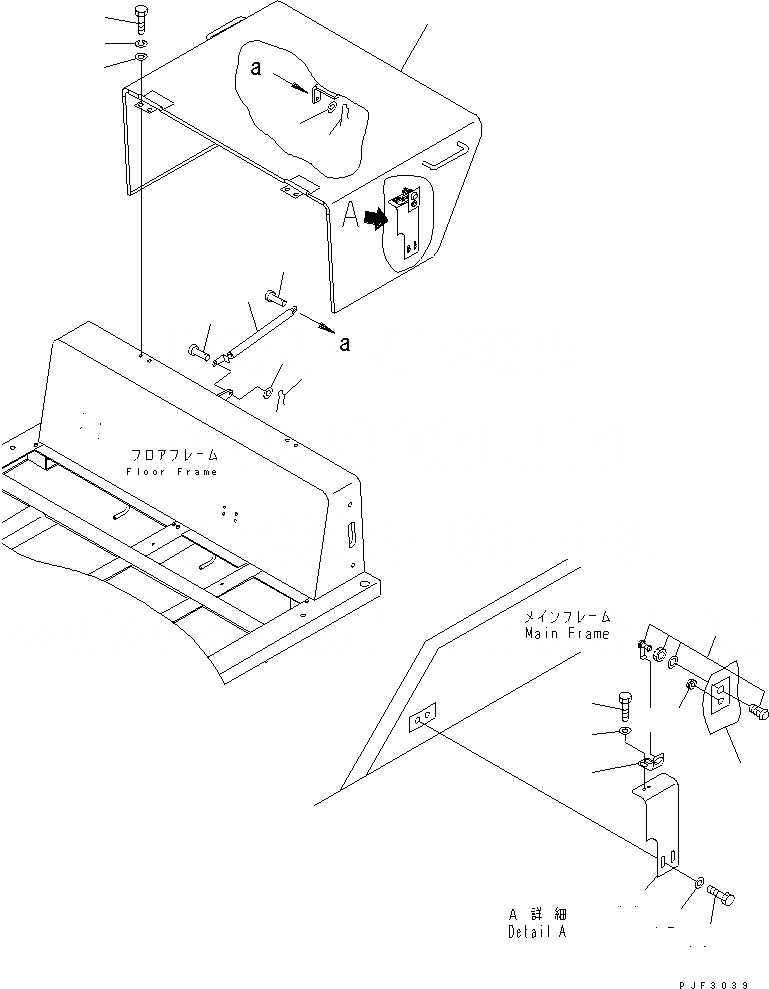 a
A
a
フロアフレーム
Floor Frame
メインフレーム
Main Frame
A 詳細
Detail A
PJF3039