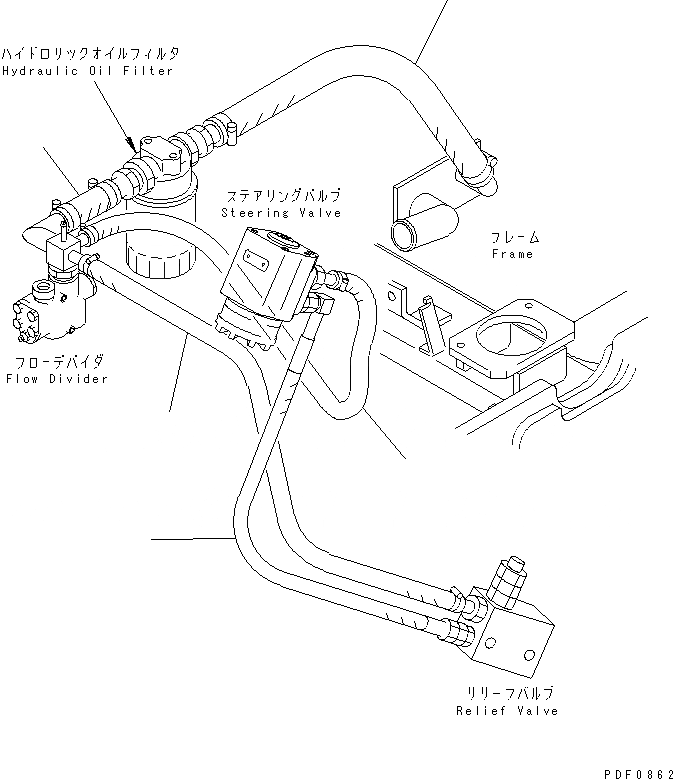 ハイドロリックオイルフィルタ
Hydraulic Oil Filter

ステアリングバルブ
Steering Valve

フレーム
Frame

フローデバイダ
Flow Divider

リリーフバルブ
Relief Valve

PDF0862