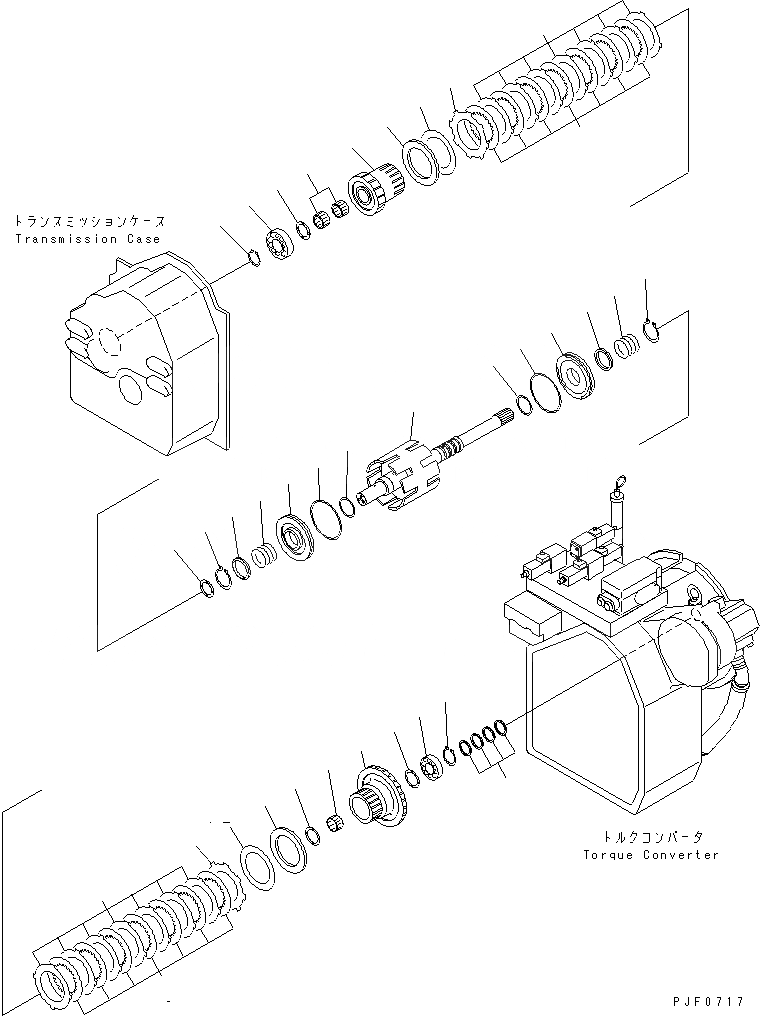 トランスミッションケース
Transmission Case

トルクコンバータ
Torque Converter

PJF0717