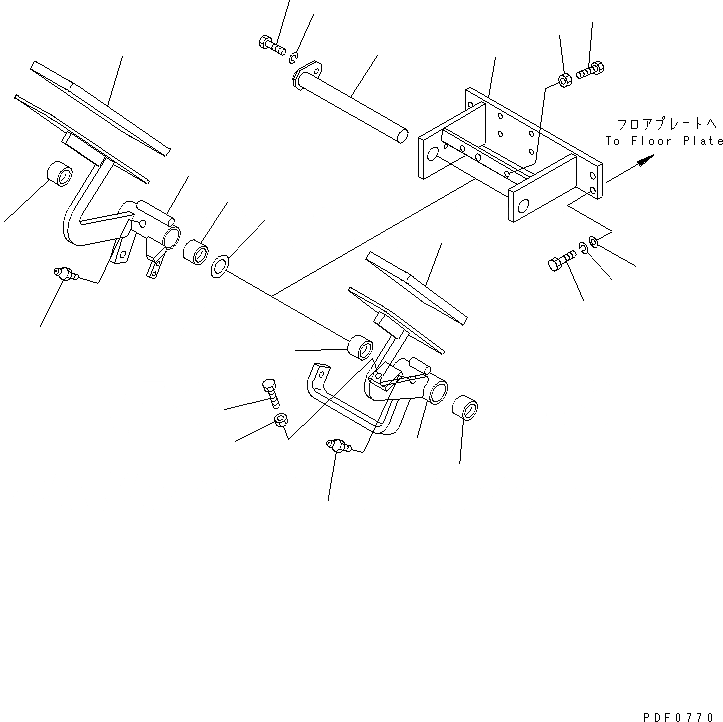 フロアプレートへ
To Floor Plate

PDF0770