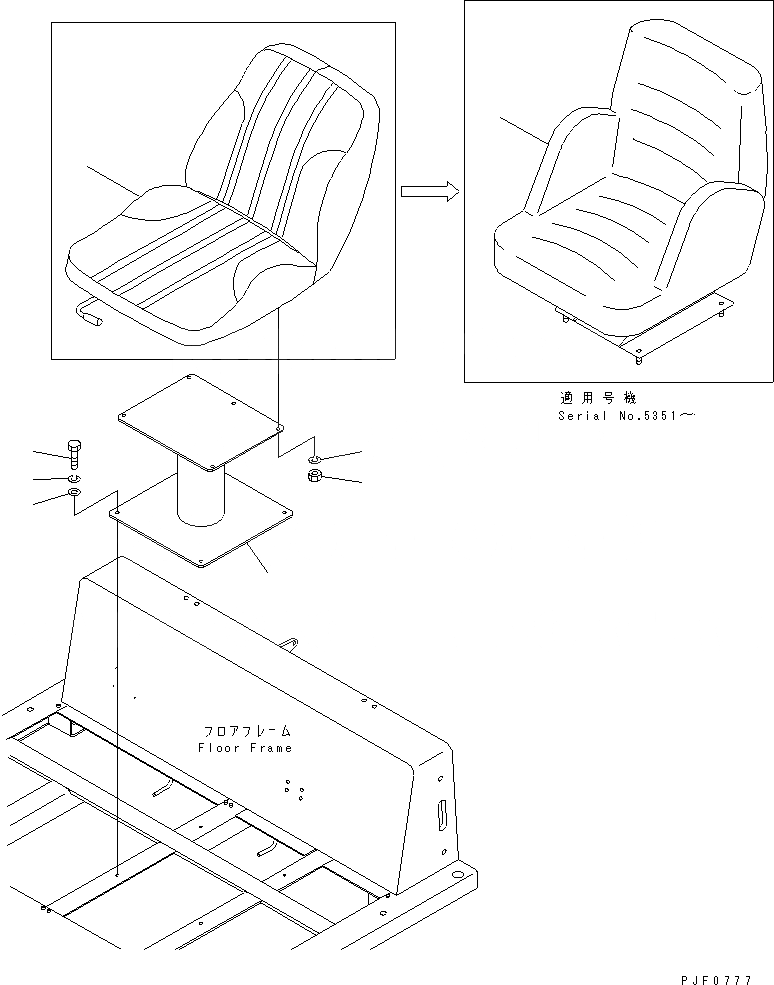 適用号機
Serial No.5351～

フロアフレーム
Floor Frame

PJF0777