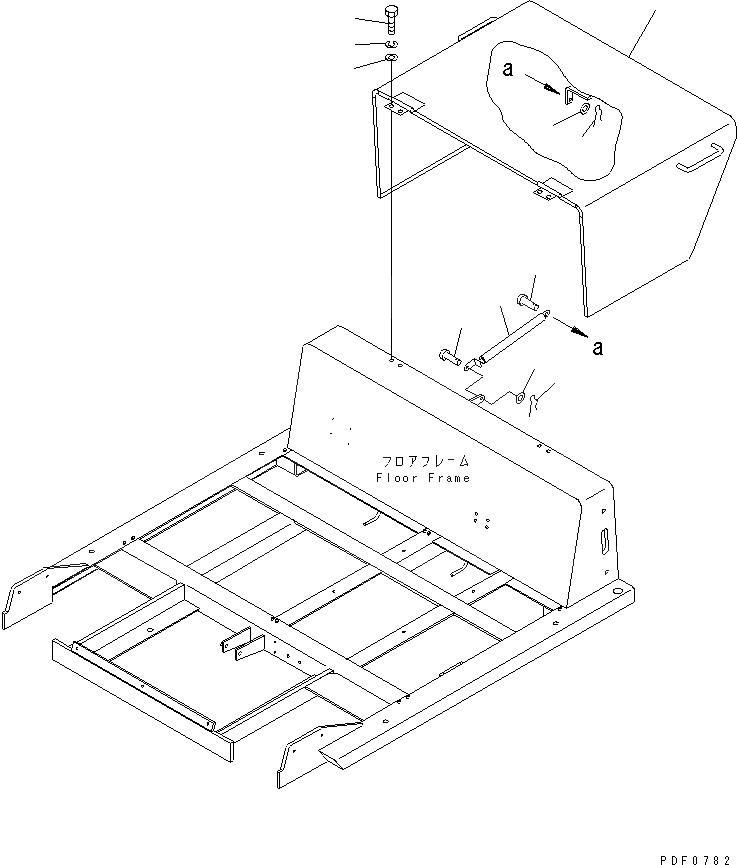 a

a

フロアフレーム
Floor Frame

PDF0782