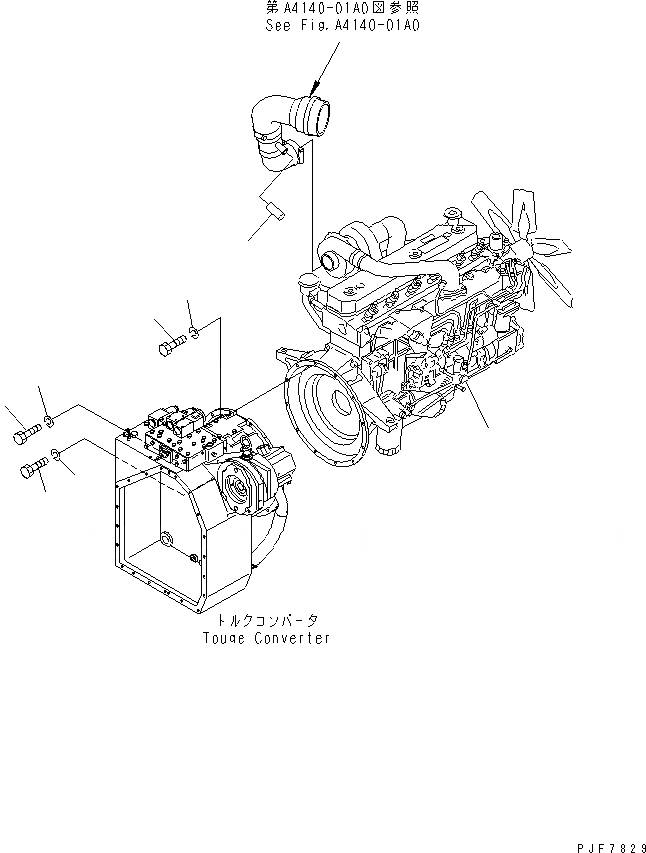 第A4140-01A0図参照
See Fig.A4140-01A0

トルクコンバータ
Touqe Converter

PJF7829