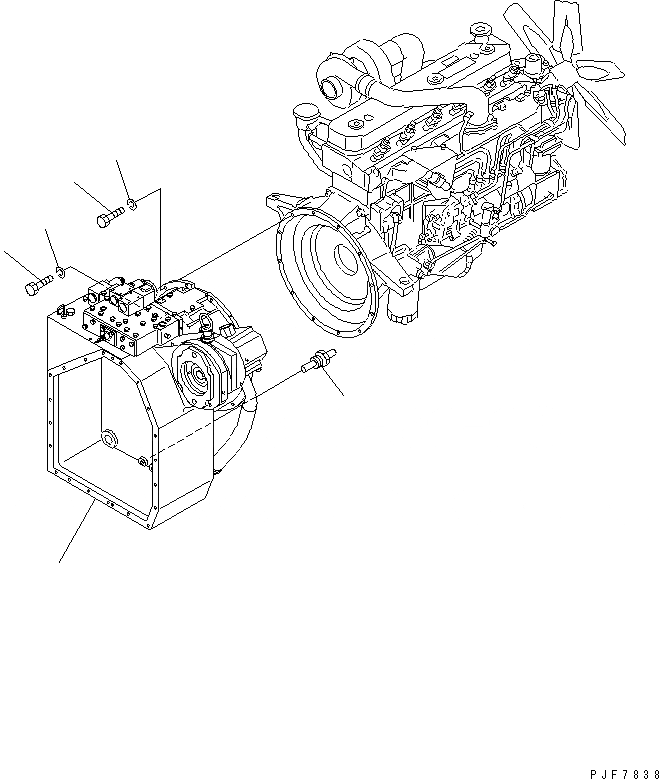 PJF7838