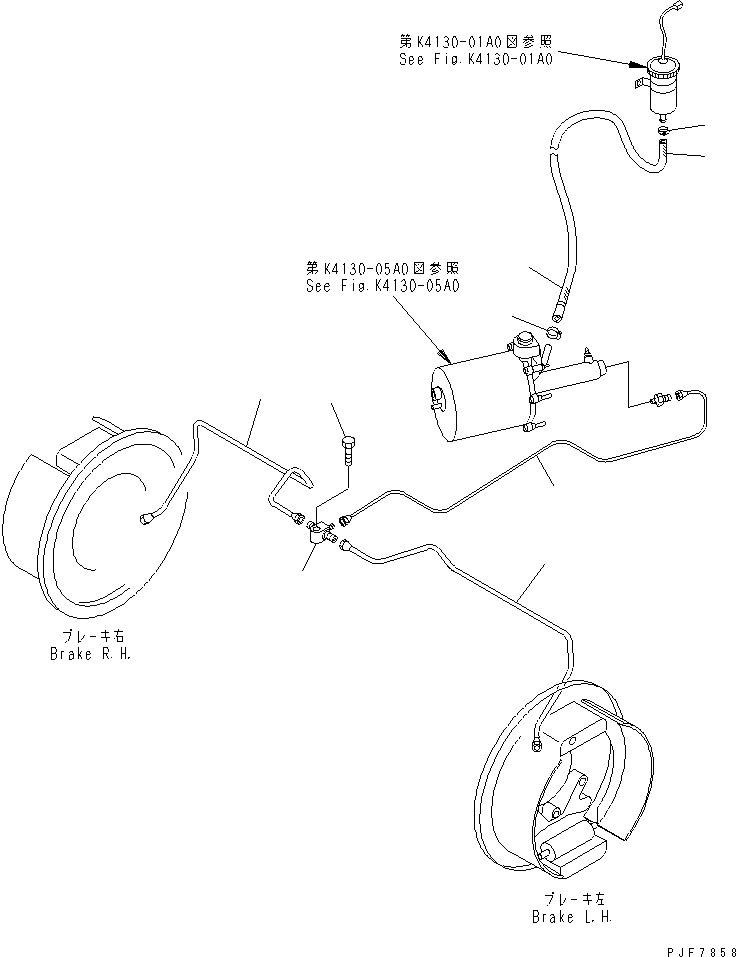 第K4130-01A0図参照
See Fig.K4130-01A0

第K4130-05A0図参照
See Fig.K4130-05A0

ブレーキ右
Brake R.H.

ブレーキ左
Brake L.H.

PJF7858