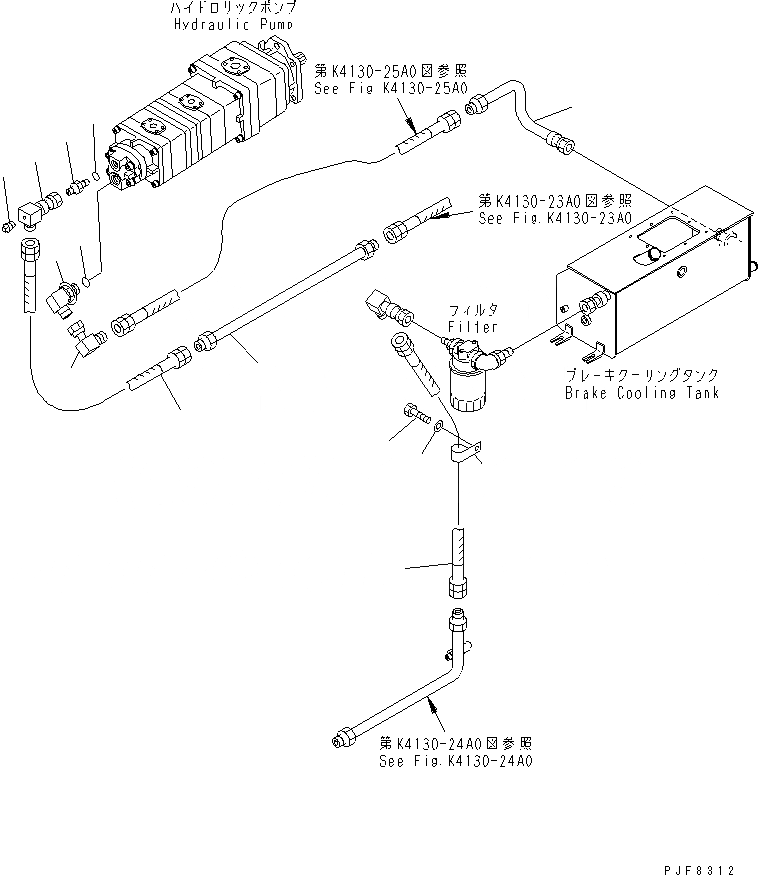 ハイドロリックポンプ
Hydraulic Pump

第K4130-25A0図参照
See Fig K4130-25A0

第K4130-23A0図参照
See Fig.K4130-23A0

フィルタ
Filter

ブレーキクーリングタンク
Brake Cooling Tank

第K4130-24A0図参照
See Fig.K4130-24A0

PJF8312