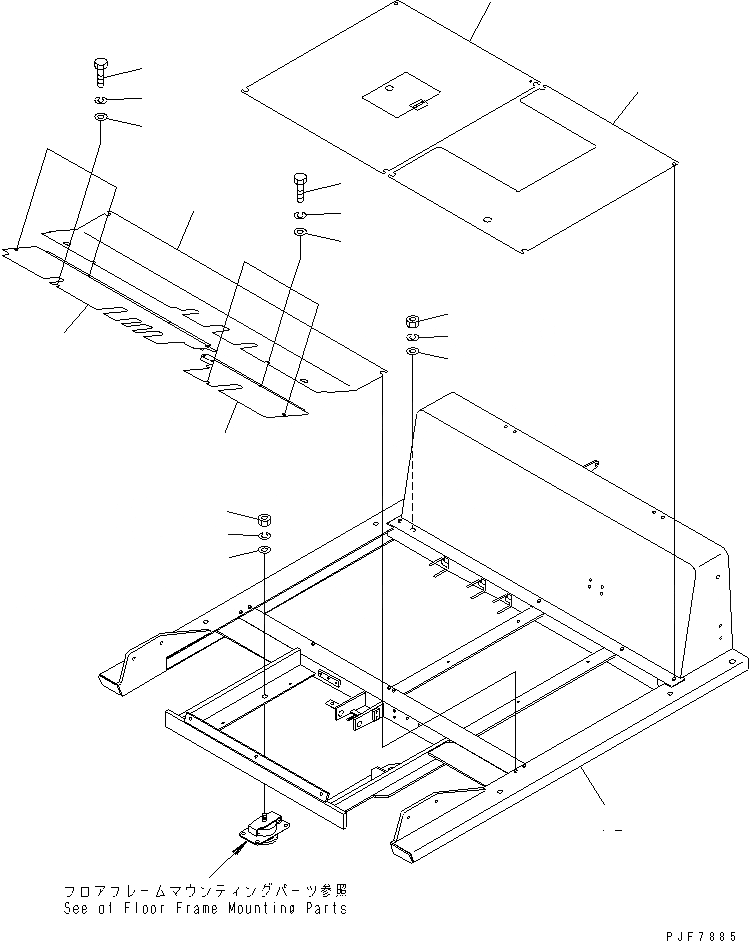 フロアフレームマウンティングパーツ参照
See of Floor Frame Mounting Parts

PJF7885