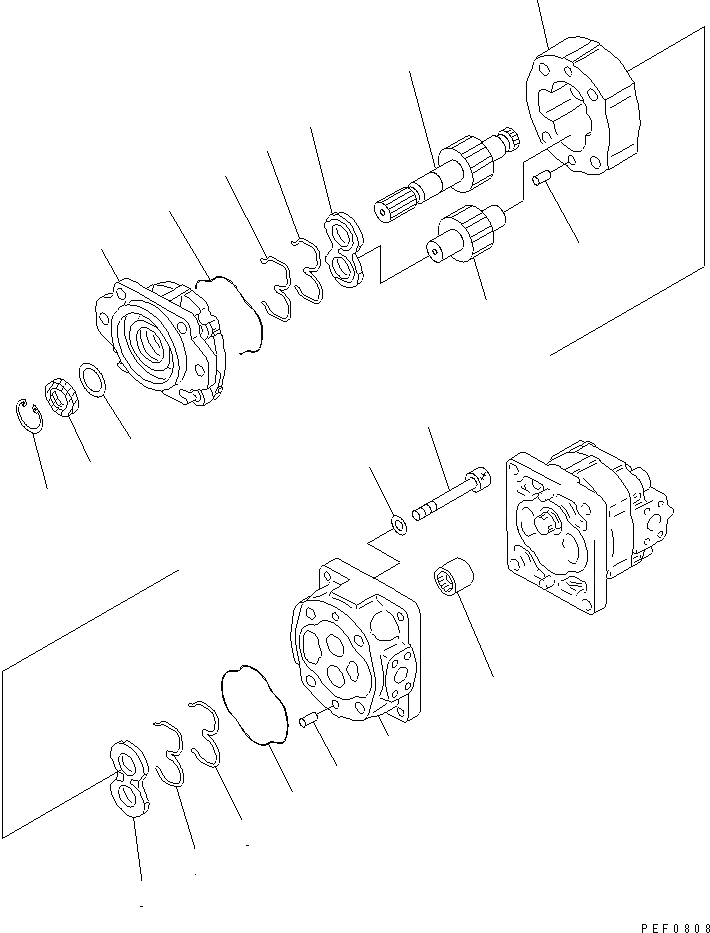 PEF0808