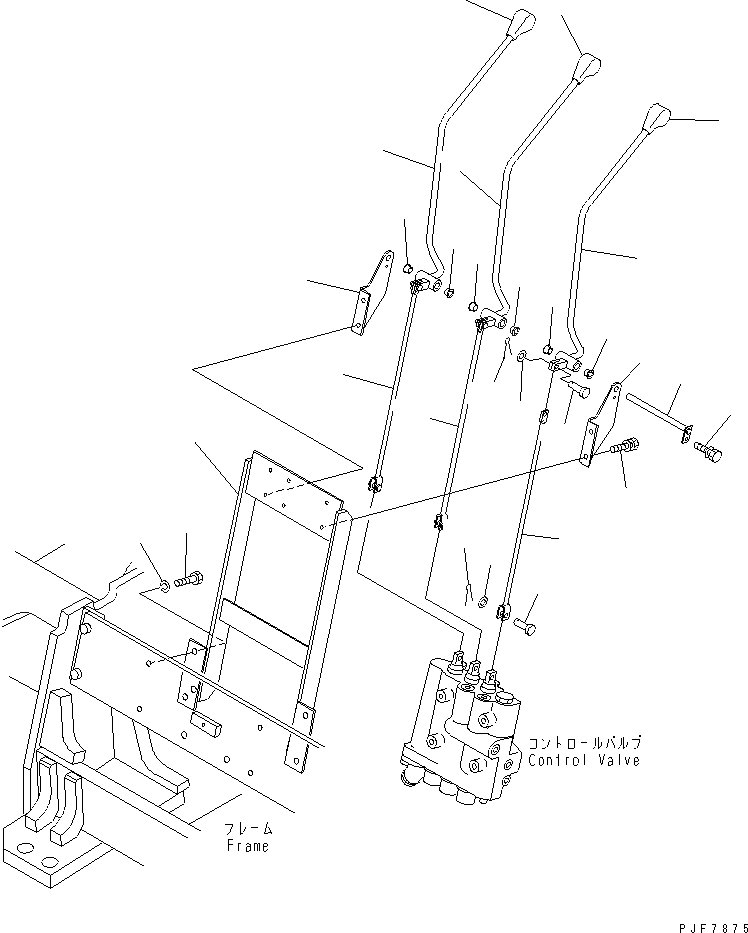 コントロールバルブ
Control Valve

フレーム
Frame

PJF7875