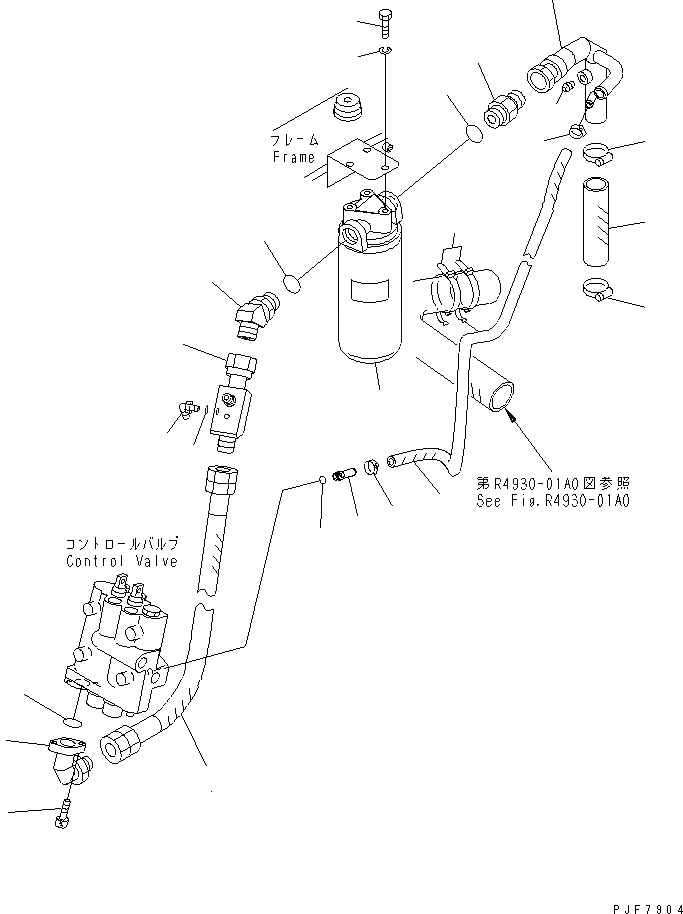 フレーム
Frame

第R4930-01A0図参照
See Fig.R4930-01A0

コントロールバルブ
Control Valve

PJF7904