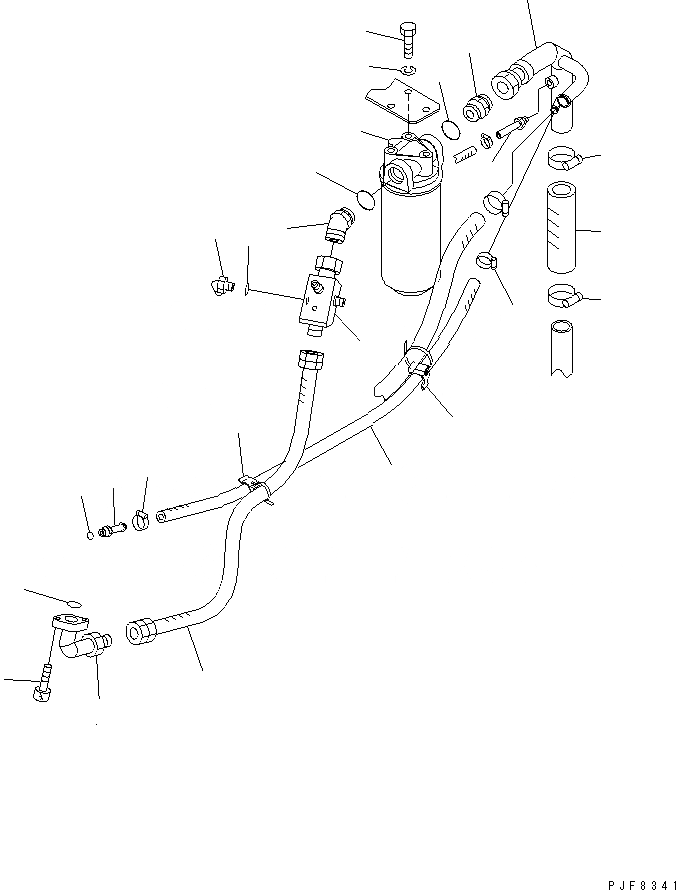 PJF8341