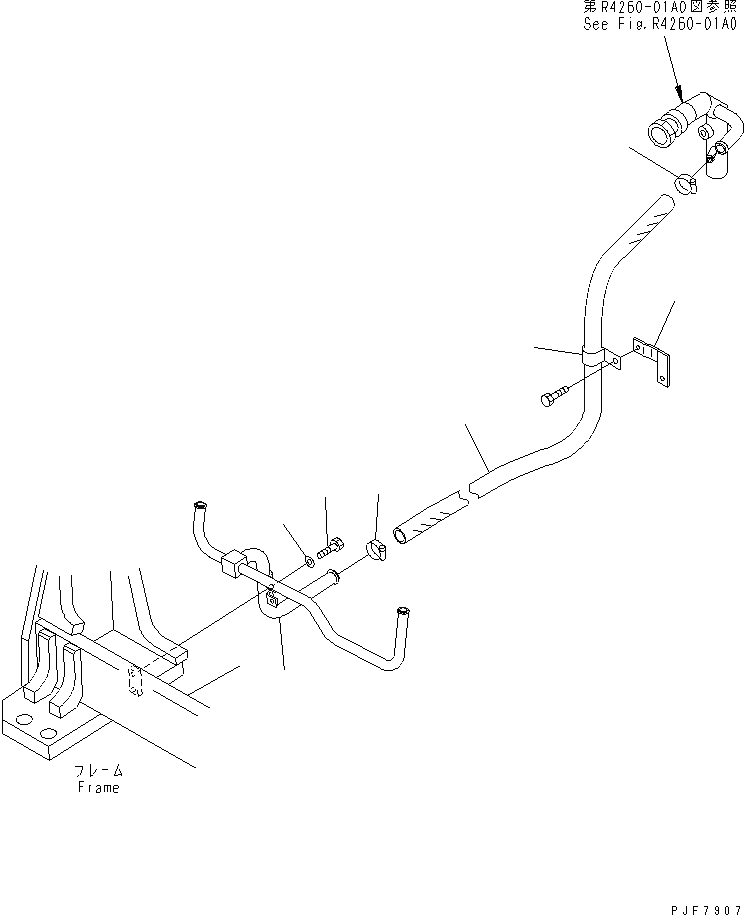 第R4260-01A0図参照
See Fig.R4260-01A0

フレーム
Frame

PJF7907