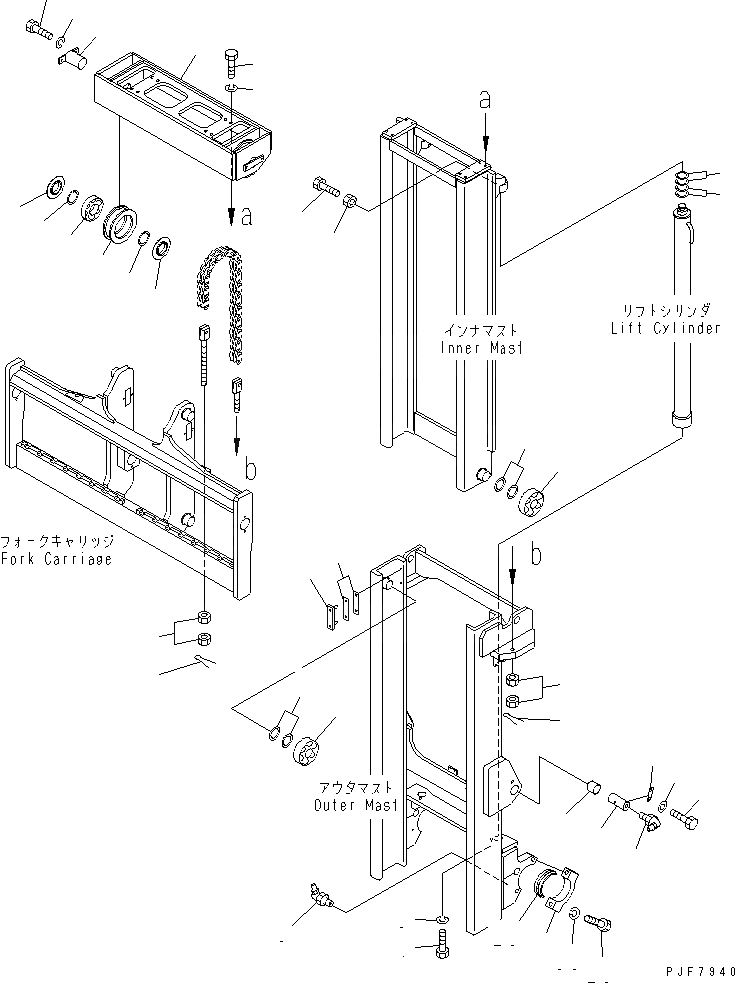 a

a

インナマスト
Inner Mast

リフトシリンダ
Lift Cylinder

b

フォークキャリッジ
Fork Carriage

b

アウタマスト
Outer Mast

PJF7940