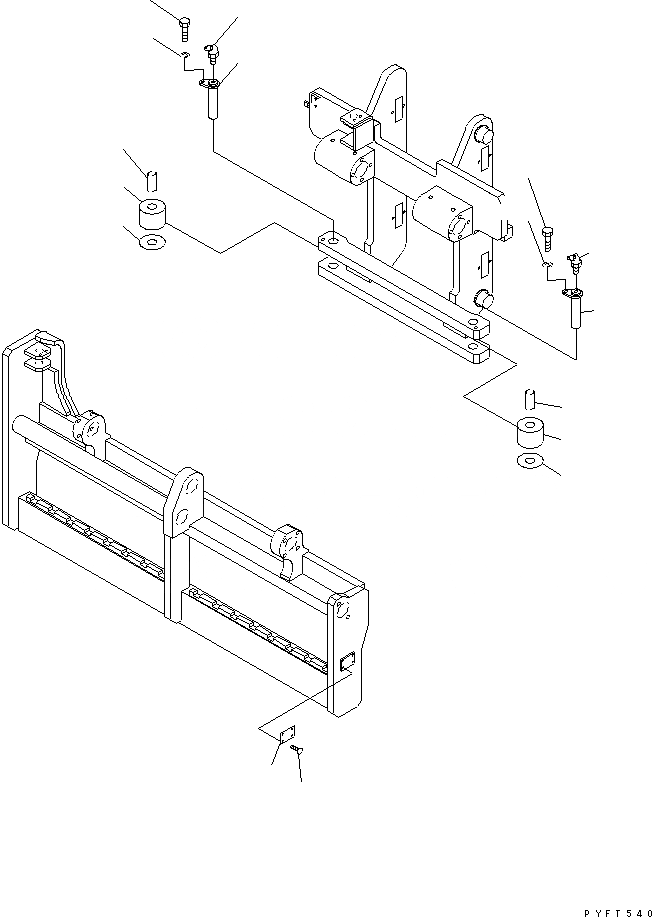 PYFT540