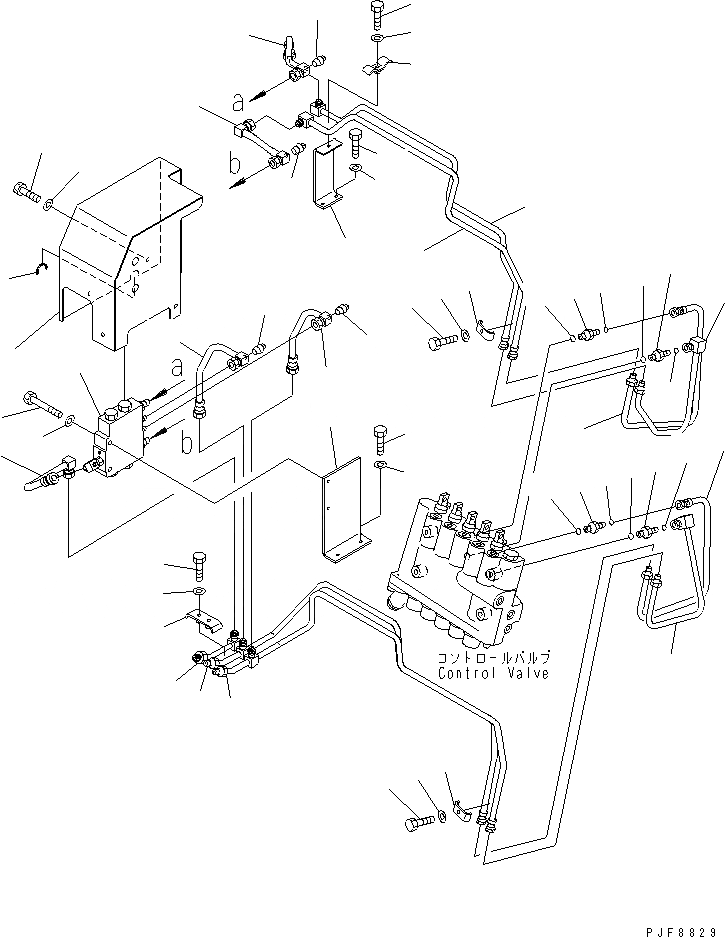 a
b
a
b
コントロールバルブ
Control Valve
PJF8829