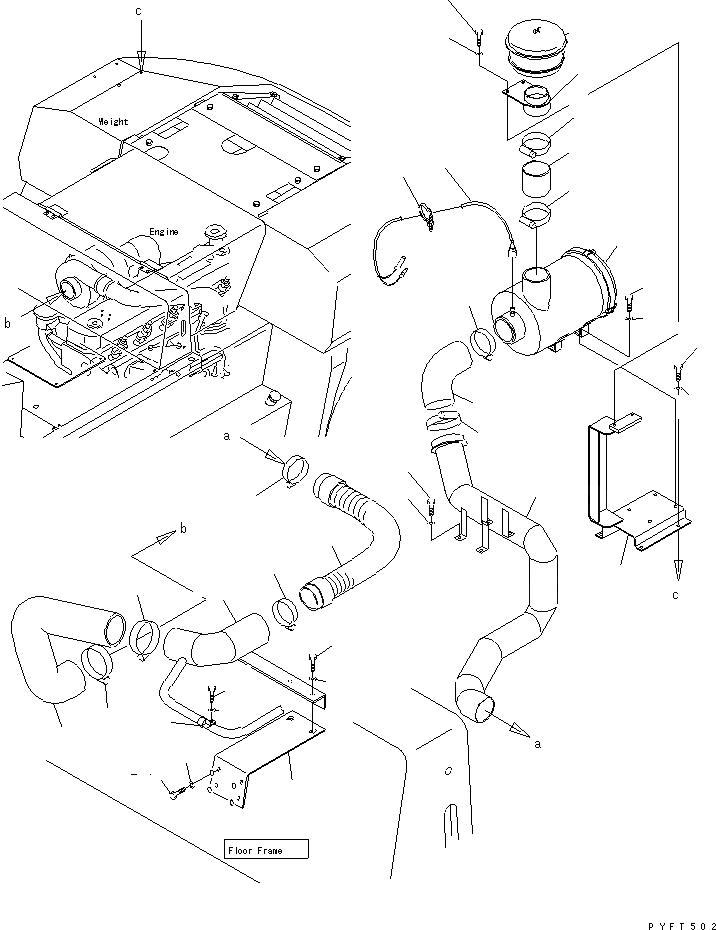 c
Weight
Engine
b
a
b
c
a
Floor Frame
PYFT502