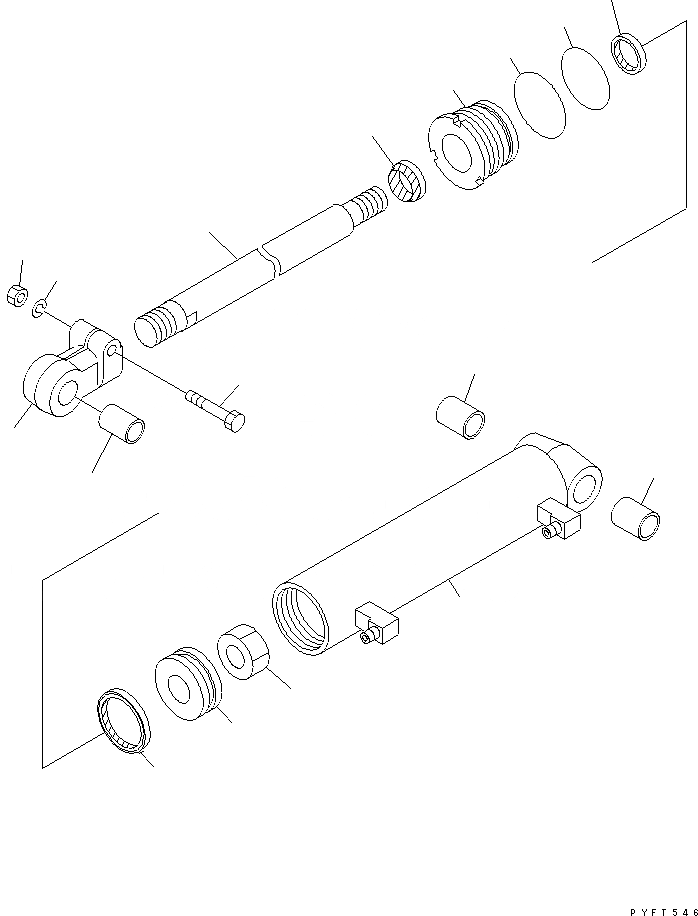 PYFT546