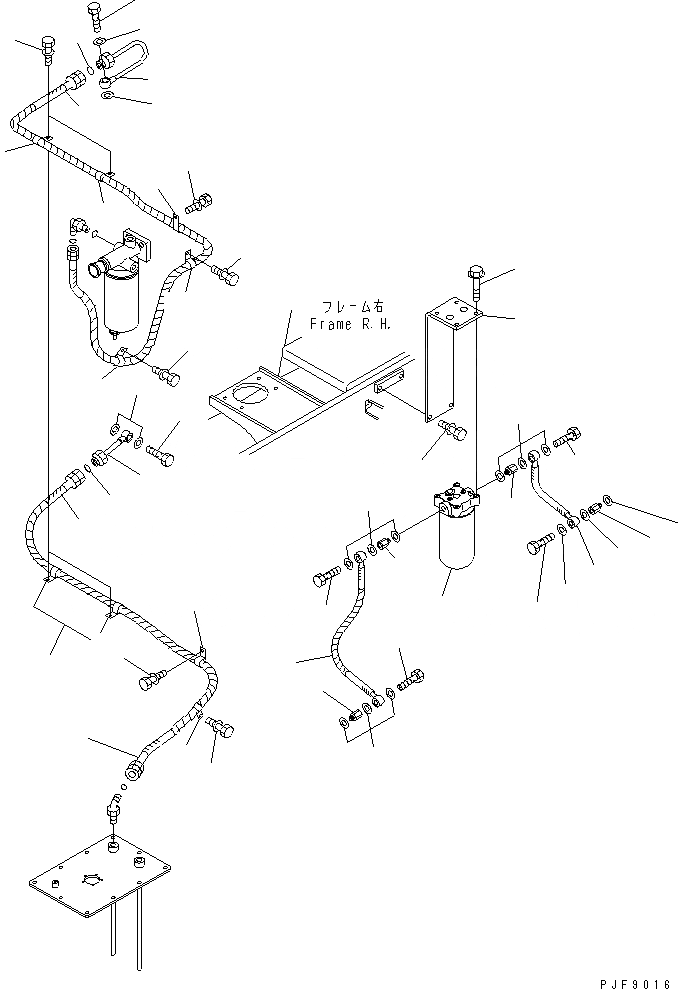 フレーム右
Frame R.H.

PJF9016