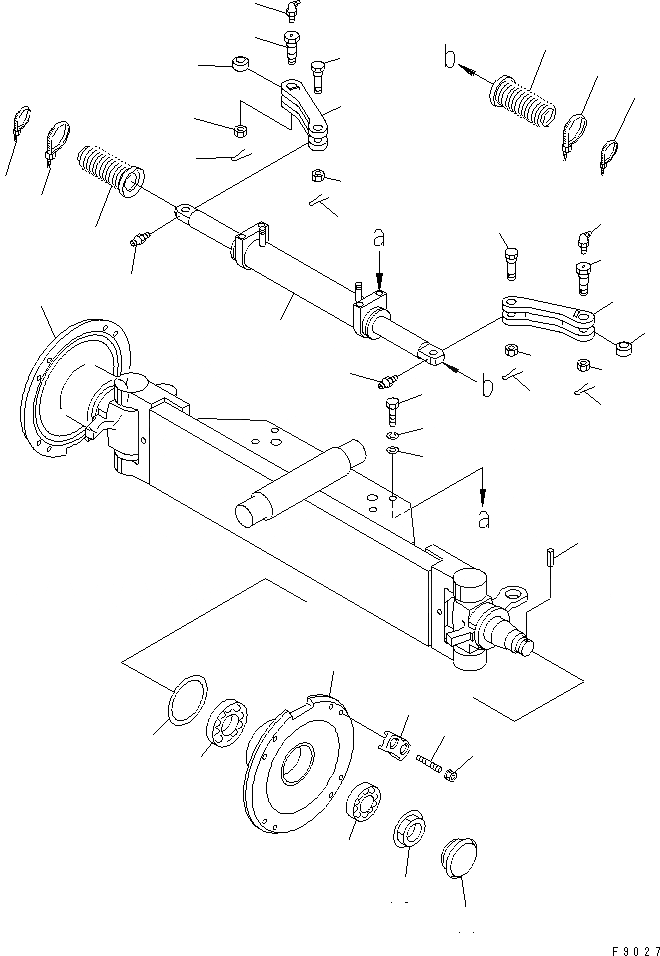 b

a

b

a

F9027