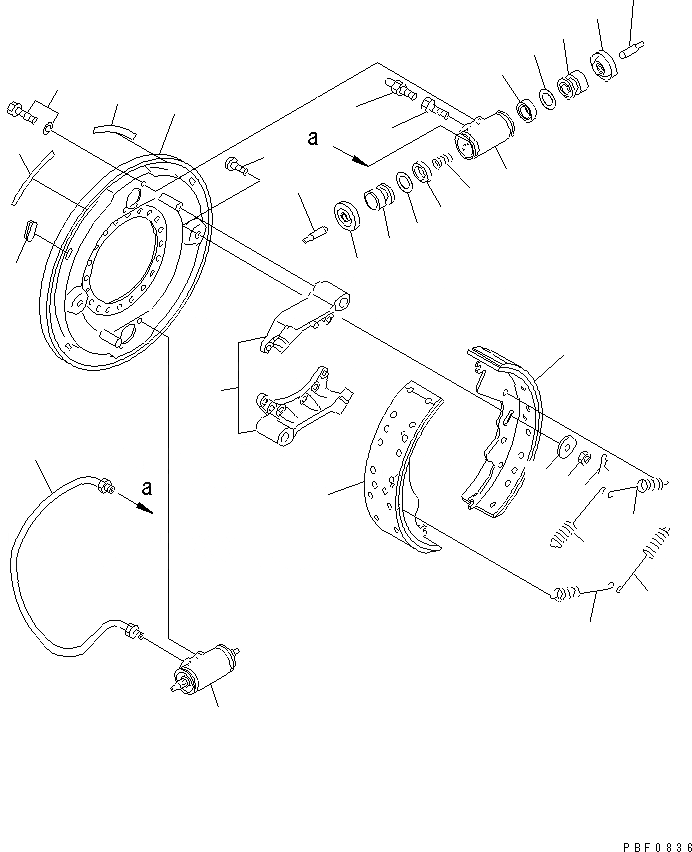 a

a

PBF0836