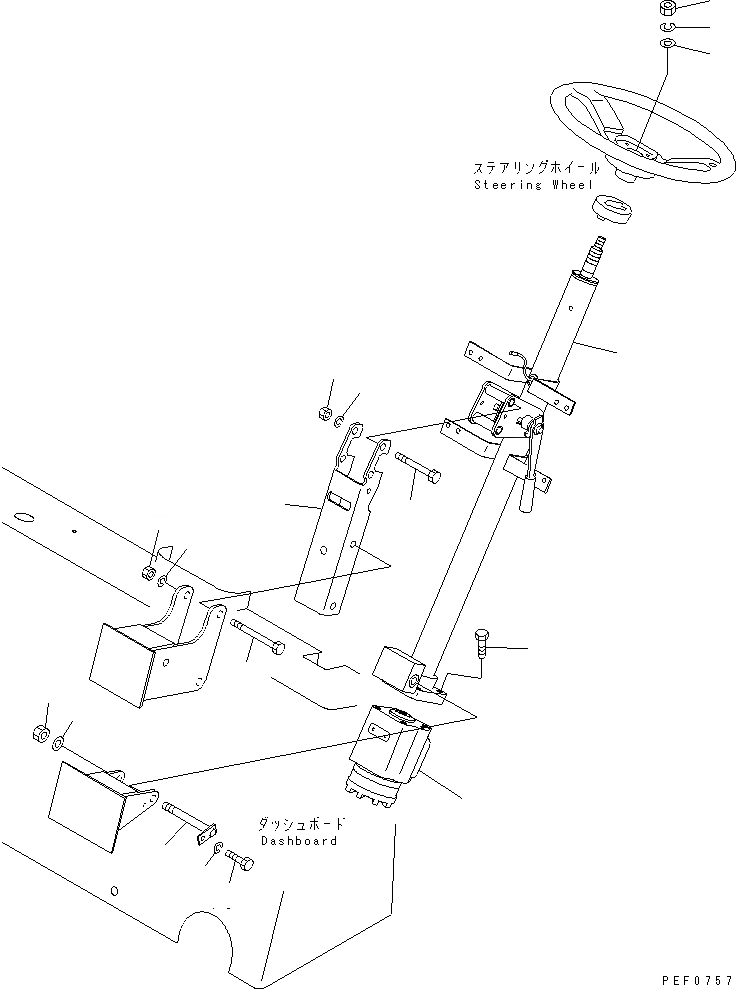 ステアリングホイール
Steering Wheel

ダッシュボード
Dashboard

PEF0757