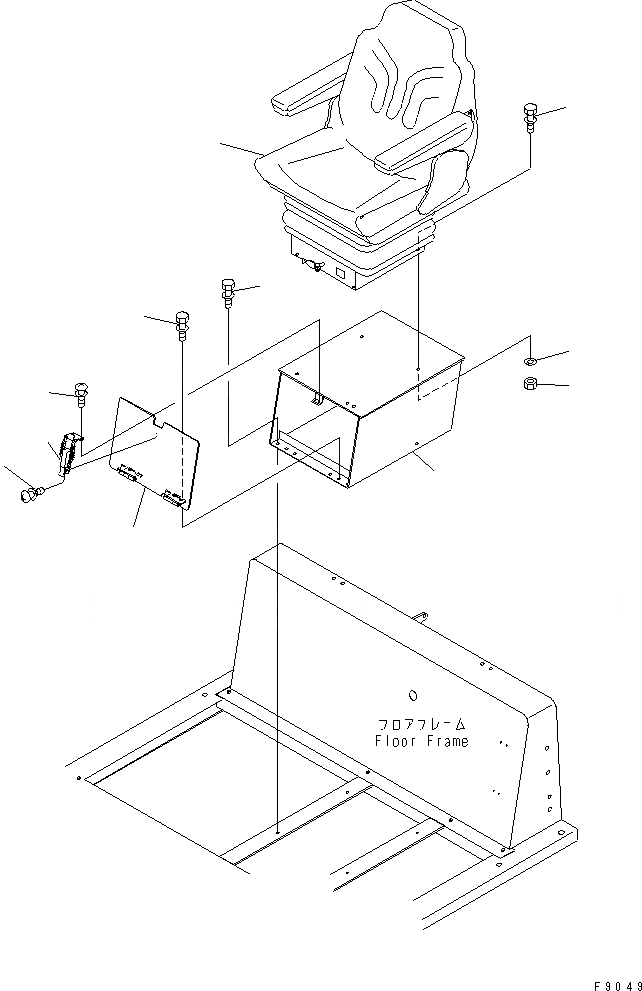 フロアフレーム
Floor Frame

F9049