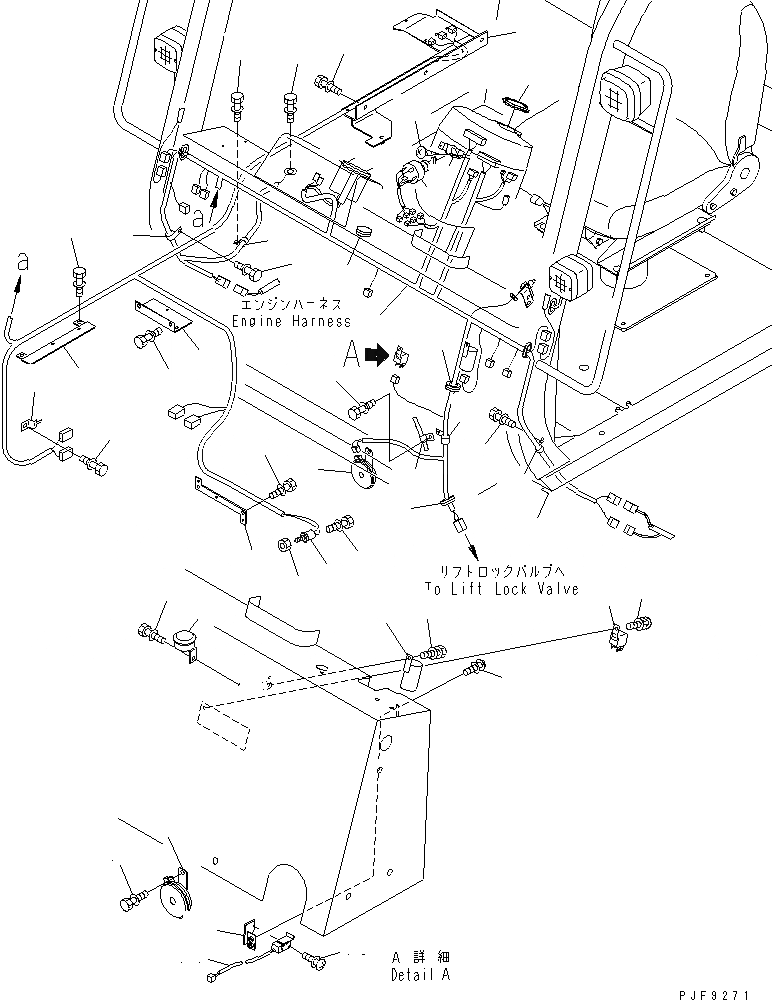 a
a
エンジンハーネス
Engine Harness
A
リフトロックバルブへ
To Lift Lock Valve
A 詳細
Detail A
PJF9271