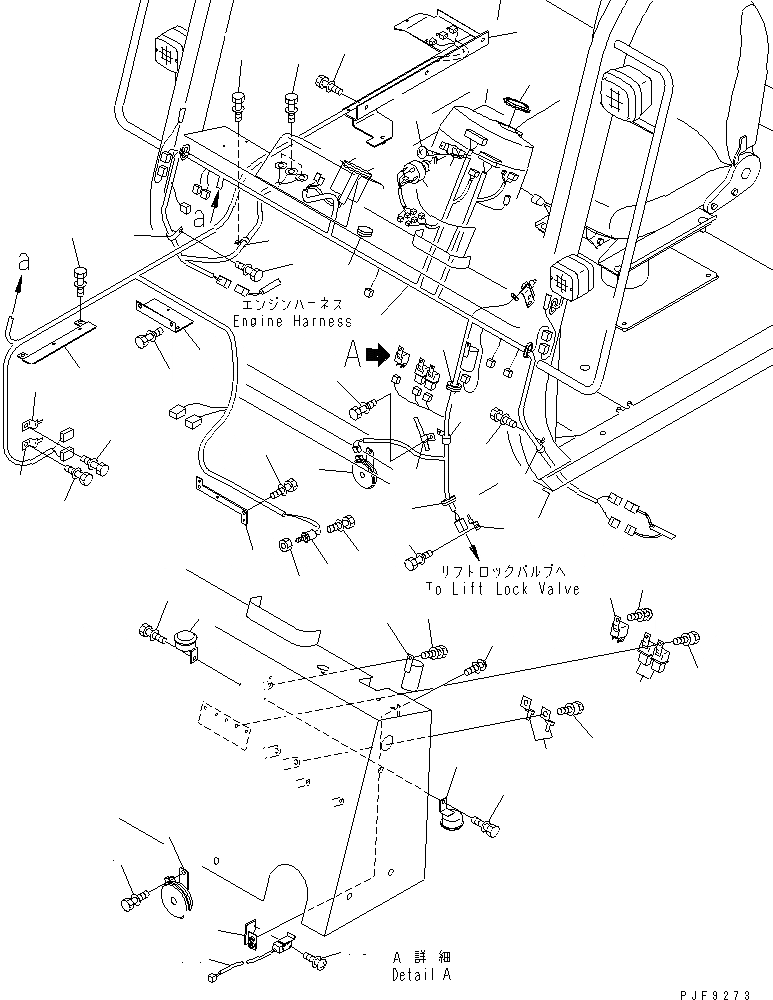 a
a
エンジンハーネス
Engine Harness
A
リフトロックバルブへ
To Lift Lock Valve
A 詳細
Detail A
PJF9273